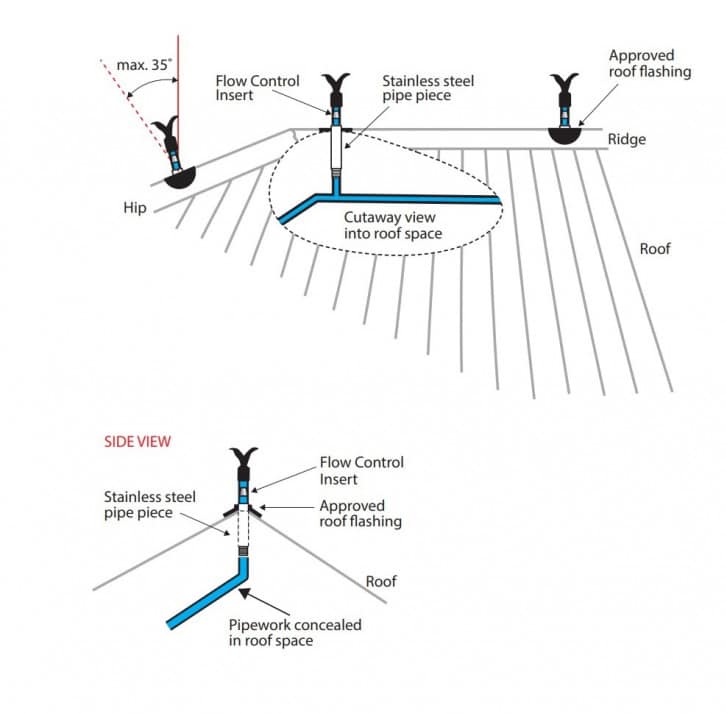 max. 35°

Flow Control Insert

Stainless steel pipe piece

Approved roof flashing

Ridge

Hip

Cutaway view into roof space

Roof

SIDE VIEW

Flow Control Insert

Stainless steel pipe piece

Approved roof flashing

Roof

Pipework concealed in roof space